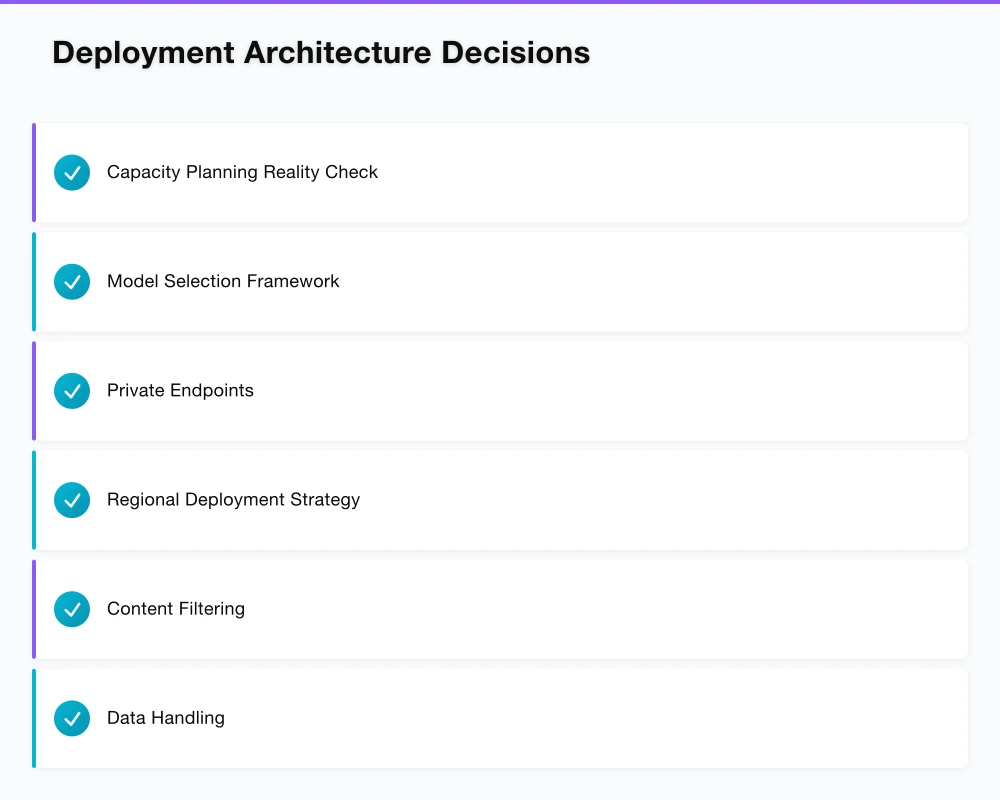 Deployment Architecture Decisions

Capacity Planning Reality Check

Model Selection Framework

Private Endpoints

Regional Deployment Strategy

Content Filtering

Data Handling