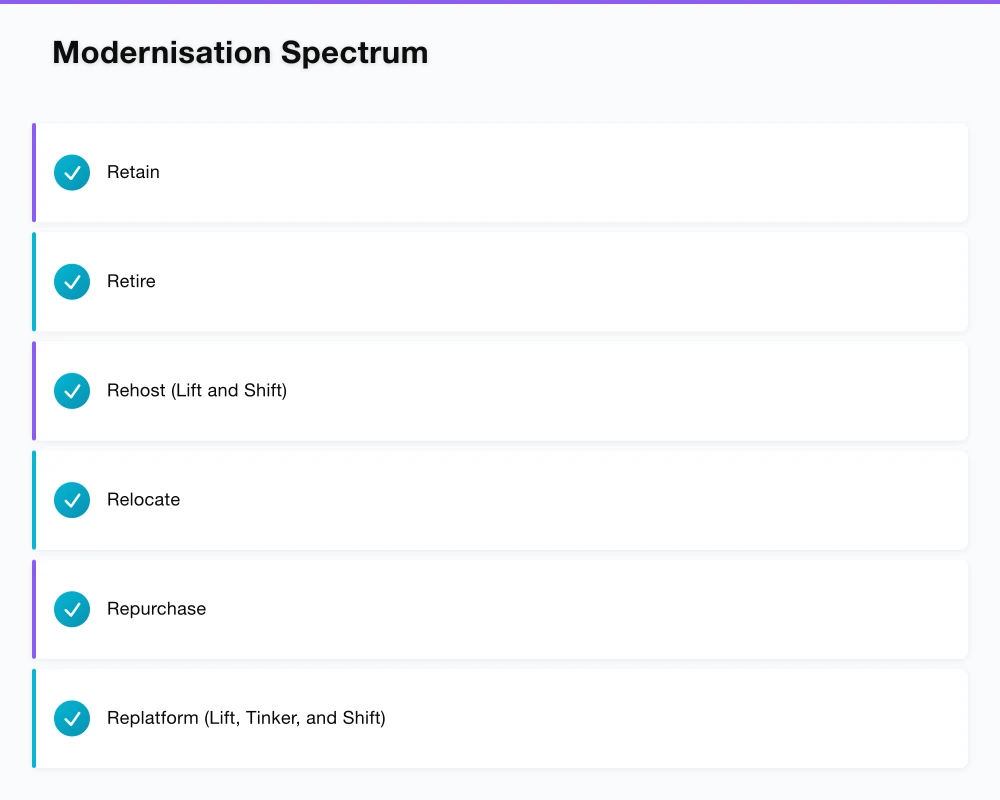 Modernisation Spectrum

Retain

Retire

Rehost (Lift and Shift)

Relocate

Repurchase

Replatform (Lift, Tinker, and Shift)