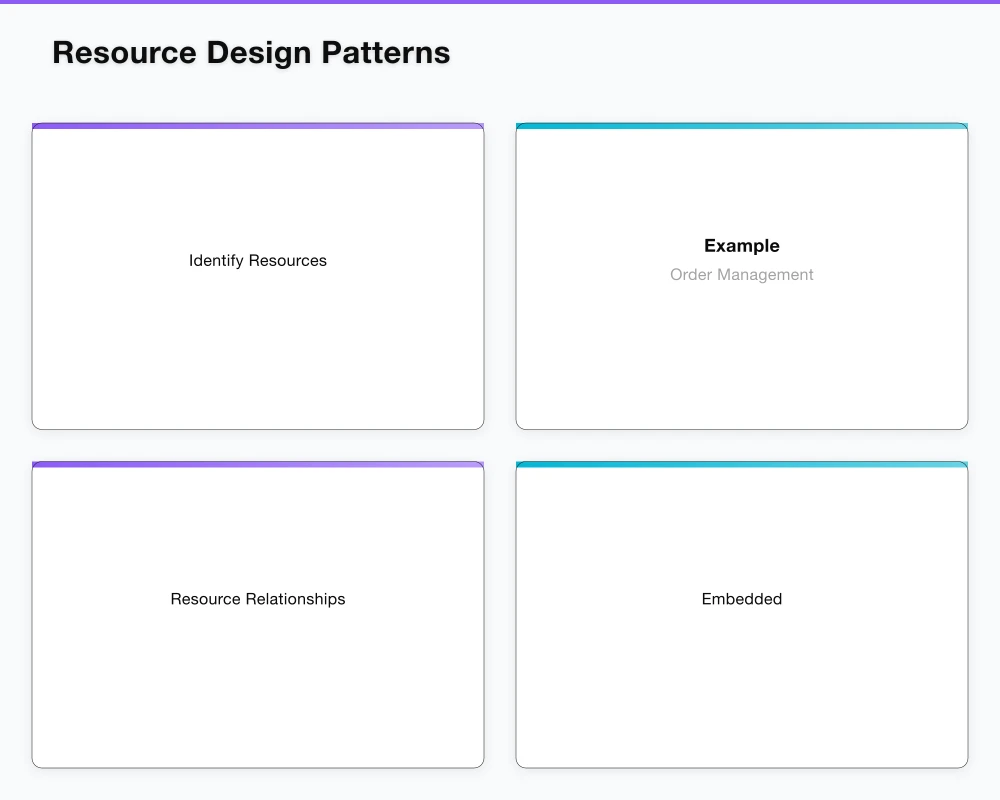 Resource Design Patterns

Identify Resources

Example

Order Management

Resource Relationships

Embedded