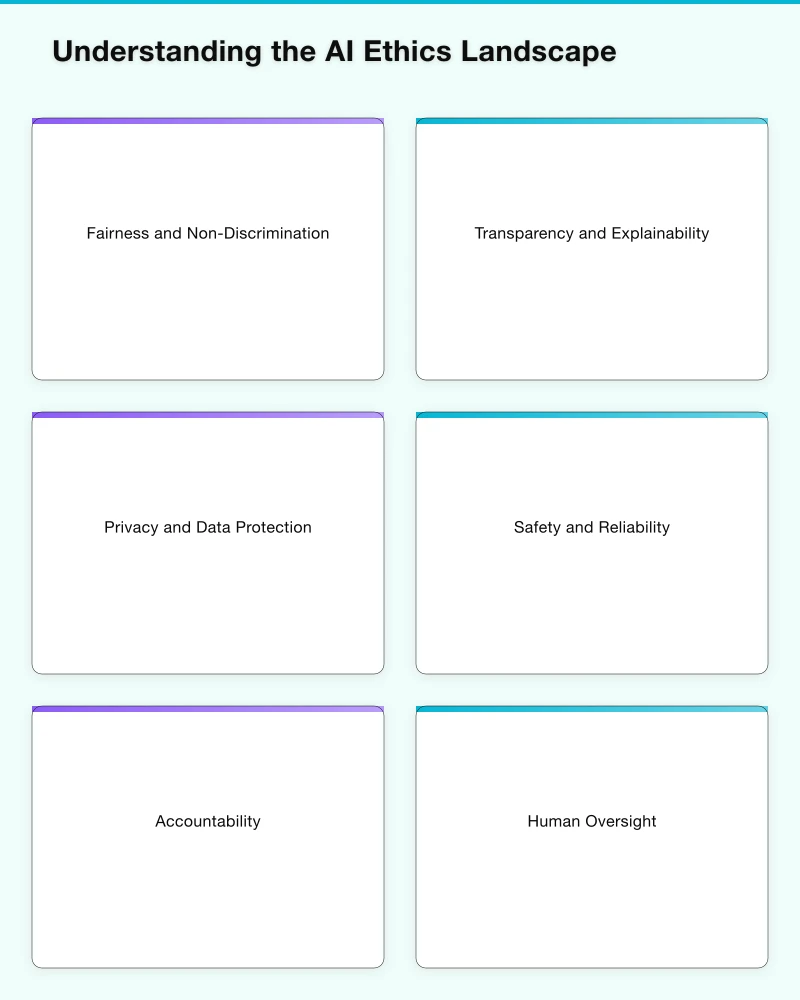 Understanding the AI Ethics Landscape

Fairness and Non-Discrimination

Transparency and Explainability

Privacy and Data Protection

Safety and Reliability

Accountability

Human Oversight